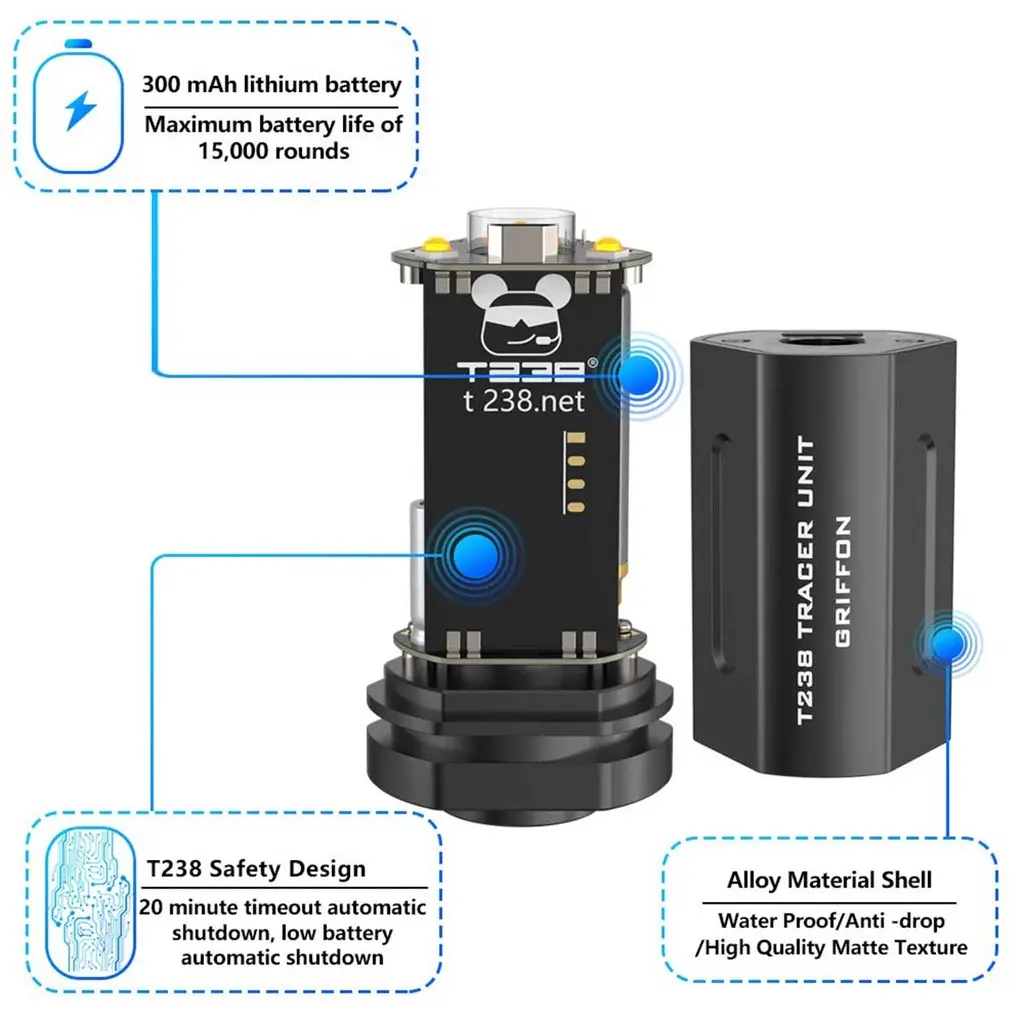 300 mAh lithium battery
Maximum battery life of 15,000 rounds

T238®
t 238.net

T238 TRACER UNIT
GRIFFON

T238 Safety Design
20 minute timeout automatic shutdown, low battery automatic shutdown

Alloy Material Shell
Water Proof/Anti -drop /High Quality Matte Texture